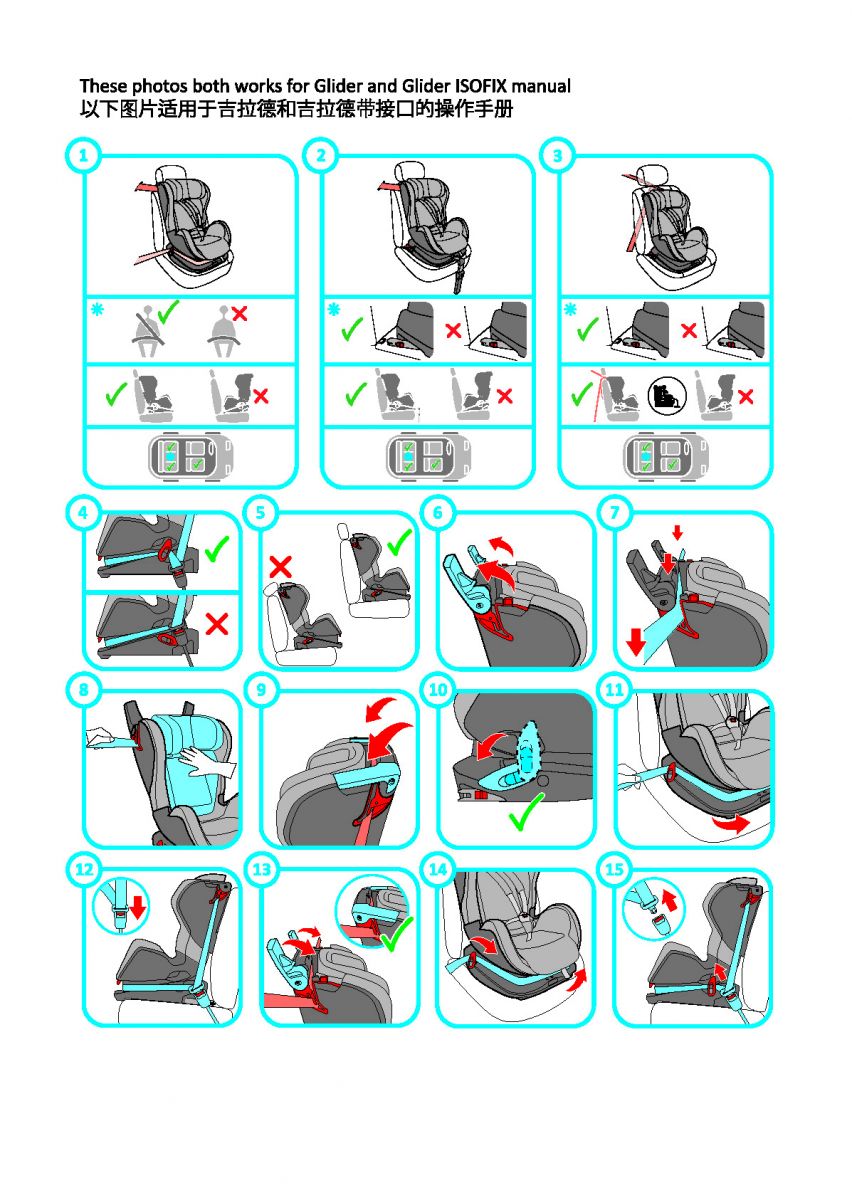 These photos both works for Glider and Glider ISOFIX manual
以下图片适用于吉拉德和吉拉德带接口的操作手册

1

2

3

4

5

6

7

8

9

10

11

12

13

14

15