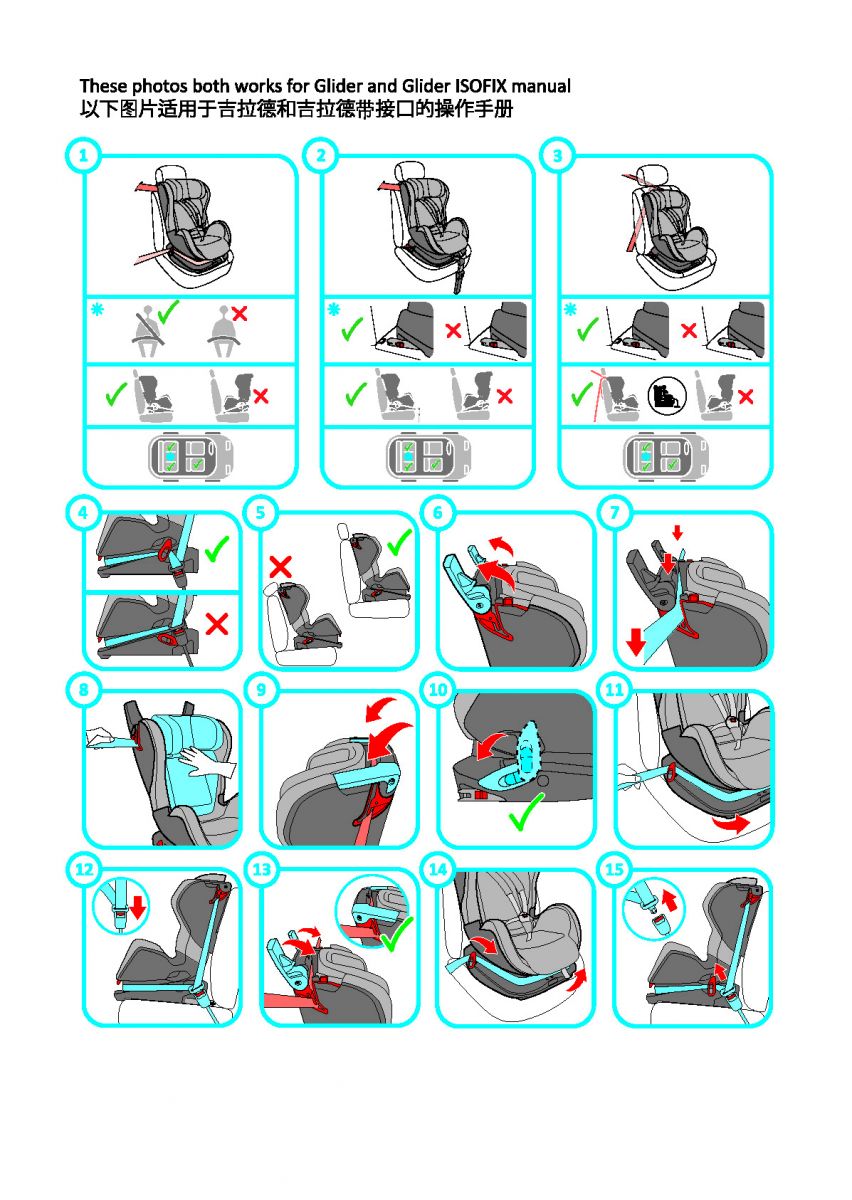 These photos both works for Glider and Glider ISOFIX manual
以下图片适用于吉拉德和吉拉德带接口的操作手册

1

2

3

4

5

6

7

8

9

10

11

12

13

14

15