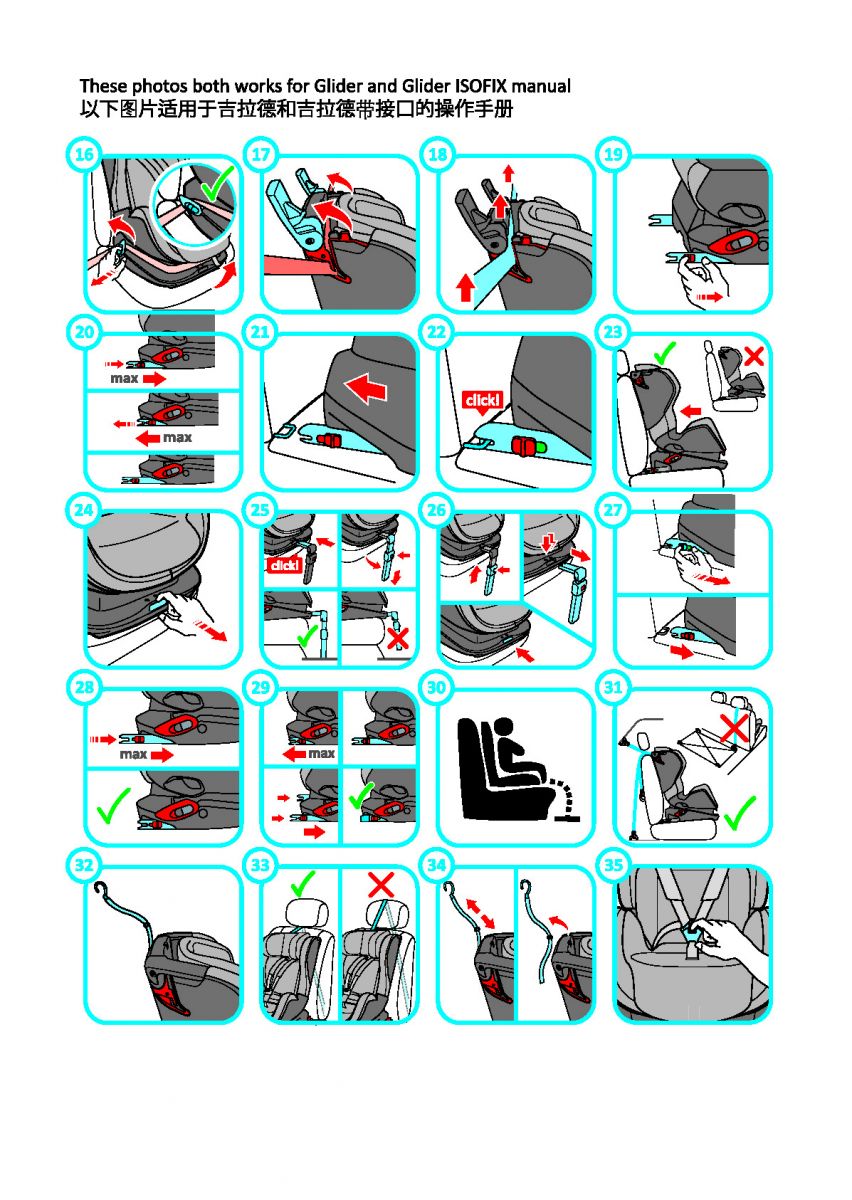 These photos both works for Glider and Glider ISOFIX manual
以下图片适用于吉拉德和吉拉德带接口的操作手册

16

17

18

19

20
max
max

21

22
click!

23

24

25
click!

26

27

28
max

29
max

30

31

32

33

34

35