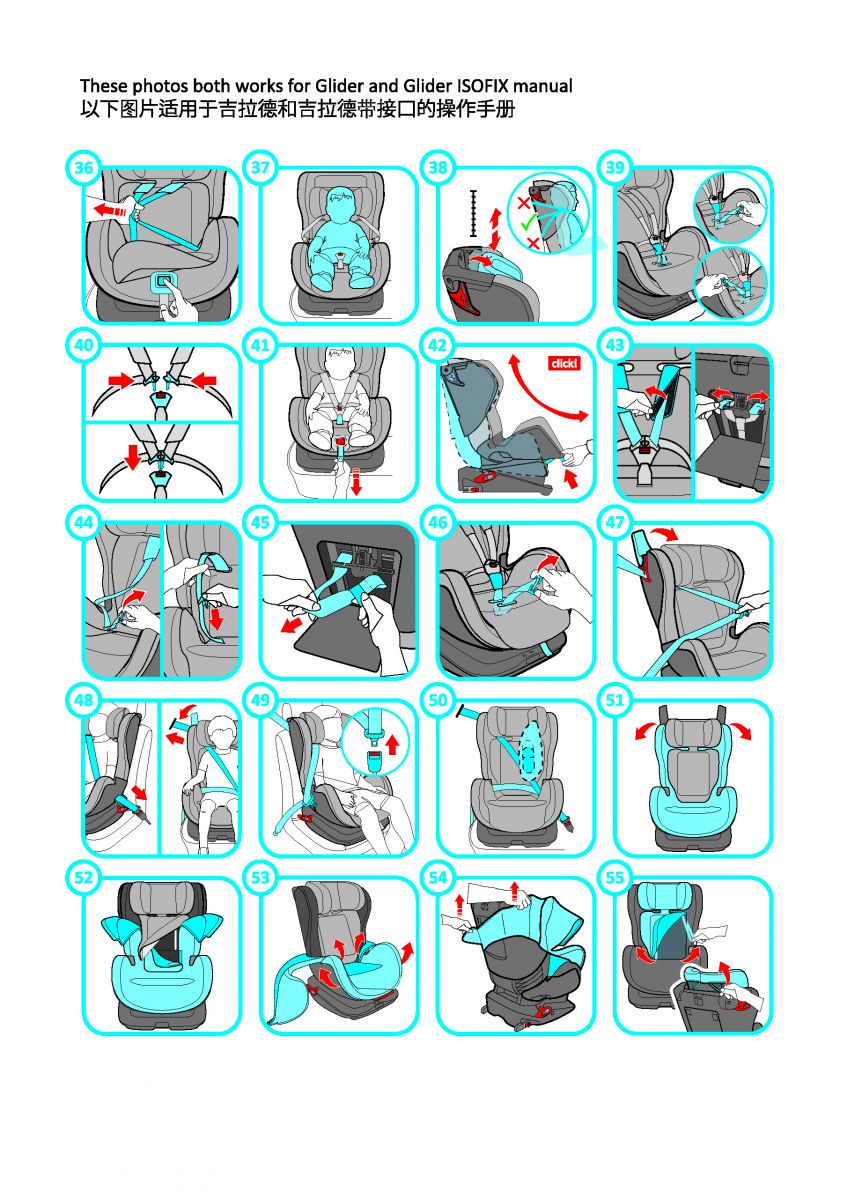 These photos both works for Glider and Glider ISOFIX manual
以下图片适用于吉拉德和吉拉德带接口的操作手册

36

37

38

39

40

41

42

click!

43

44

45

46

47

48

49

50

51

52

53

54

55